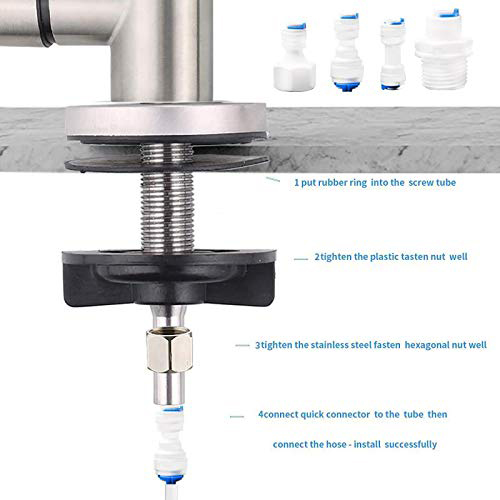 1 put rubber ring into the screw tube

2tighten the plastic tasten nut well

3tighten the stainless steel fasten hexagonal nut well

4connect quick connector to the tube then

connect the hose - install successfully