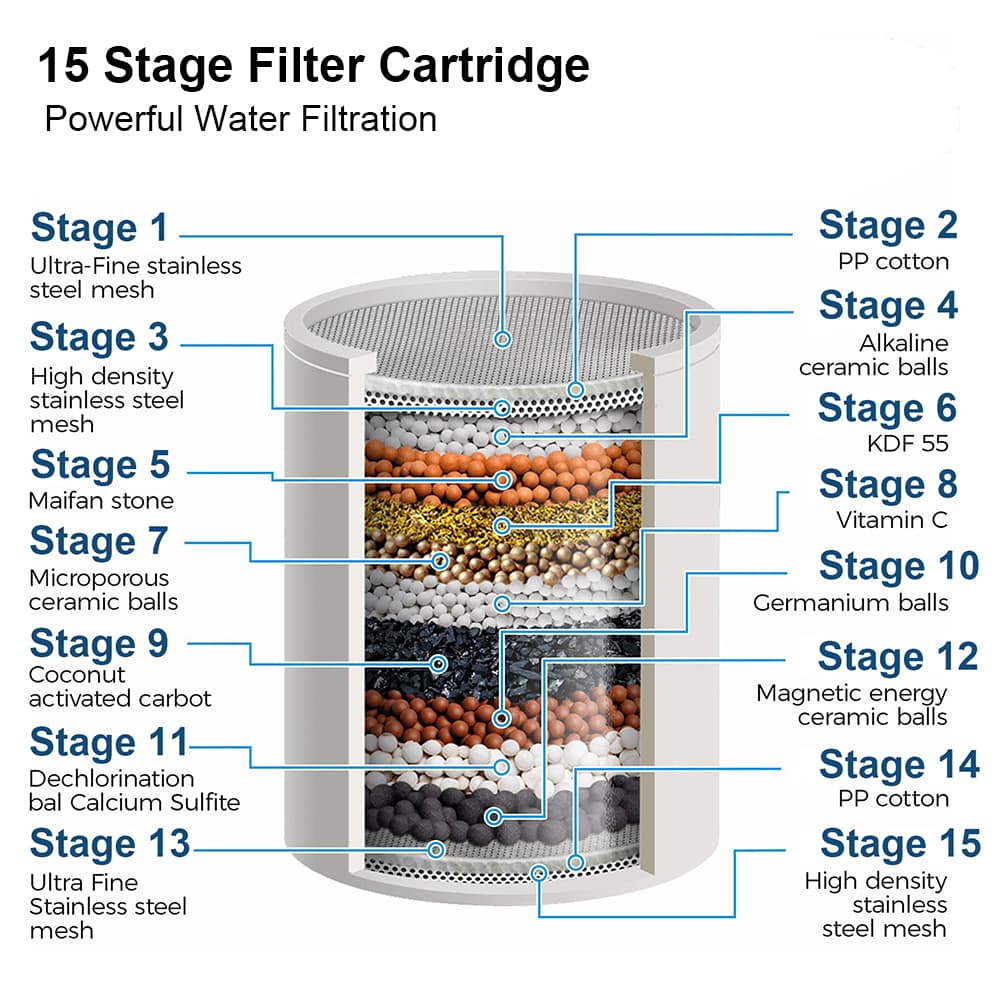 15 Stage Filter Cartridge
Powerful Water Filtration

Stage 1
Ultra-Fine stainless steel mesh

Stage 3
High density stainless steel mesh

Stage 5
Maifan stone

Stage 7
Microporous ceramic balls

Stage 9
Coconut activated carbot

Stage 11
Dechlorination bal Calcium Sulfite

Stage 13
Ultra Fine Stainless steel mesh

Stage 2
PP cotton

Stage 4
Alkaline ceramic balls

Stage 6
KDF 55

Stage 8
Vitamin C

Stage 10
Germanium balls

Stage 12
Magnetic energy ceramic balls

Stage 14
PP cotton

Stage 15
High density stainless steel mesh