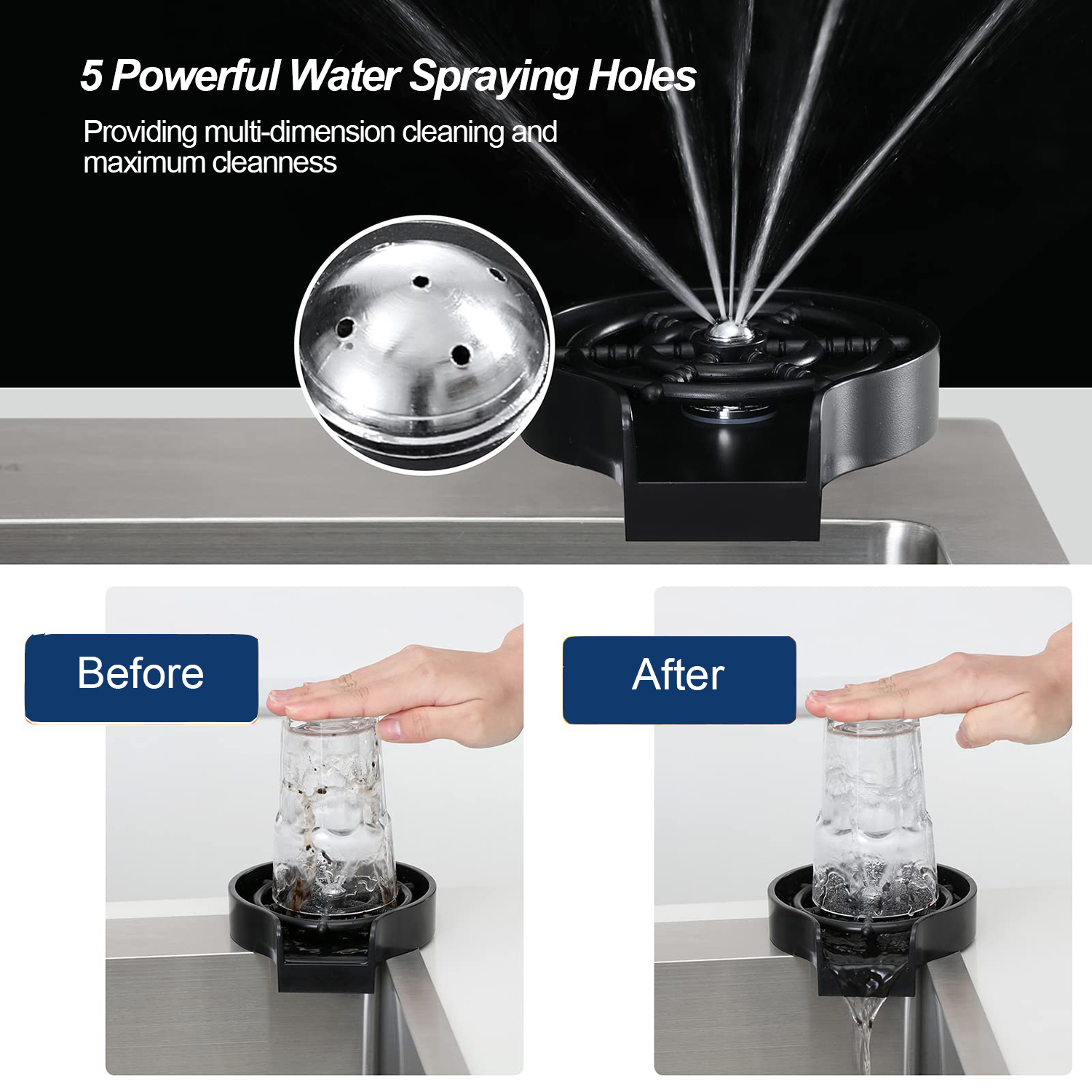 5 Powerful Water Spraying Holes

Providing multi-dimension cleaning and maximum cleanness

Before

After