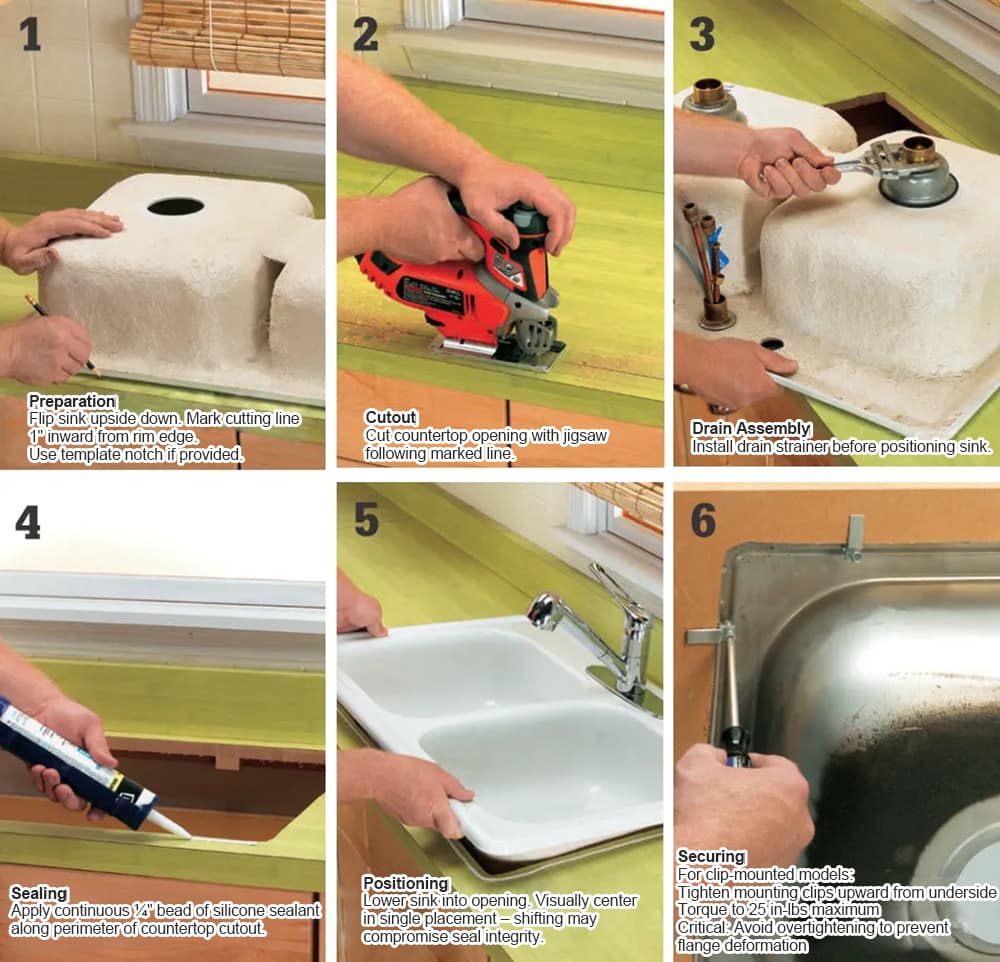 1

Preparation
Flip sink upside down. Mark cutting line 1" inward from rim edge.
Use template notch if provided.

2

Cutout
Cut countertop opening with jigsaw following marked line.

3

Drain Assembly
Install drain strainer before positioning sink.

4

Sealing
Apply continuous ¼" bead of silicone sealant along perimeter of countertop cutout.

5

Positioning
Lower sink into opening. Visually center in single placement – shifting may compromise seal integrity.

6

Securing
For clip-mounted models:
Tighten mounting clips upward from underside
Torque to 25 in-lbs maximum
Critical: Avoid overtightening to prevent flange deformation