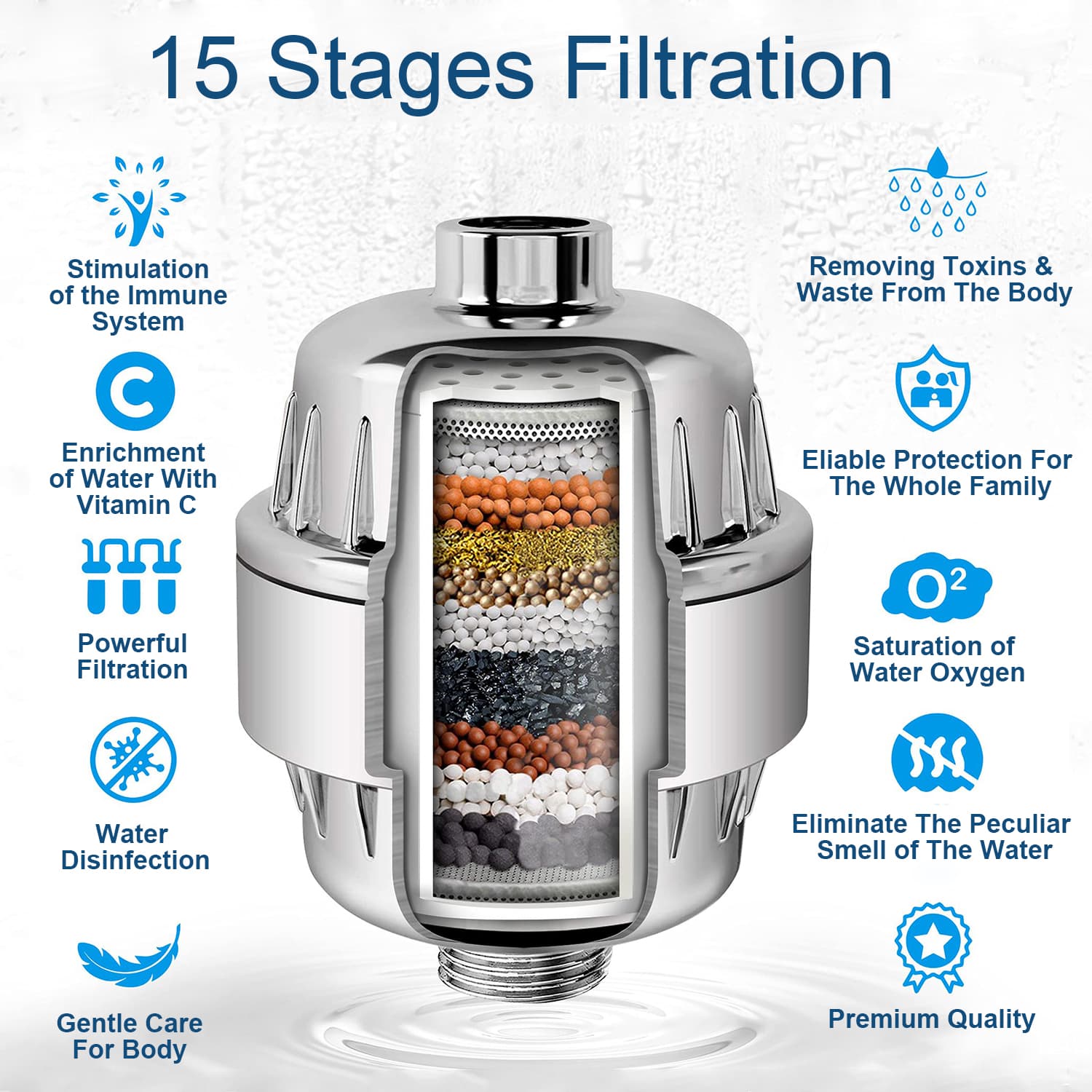 15 Stages Filtration

Stimulation of the Immune System

C

Enrichment of Water With Vitamin C

Powerful Filtration

Water Disinfection

Gentle Care For Body

Removing Toxins & Waste From The Body

Eliable Protection For The Whole Family

$O^2$

Saturation of Water Oxygen

Eliminate The Peculiar Smell of The Water

Premium Quality