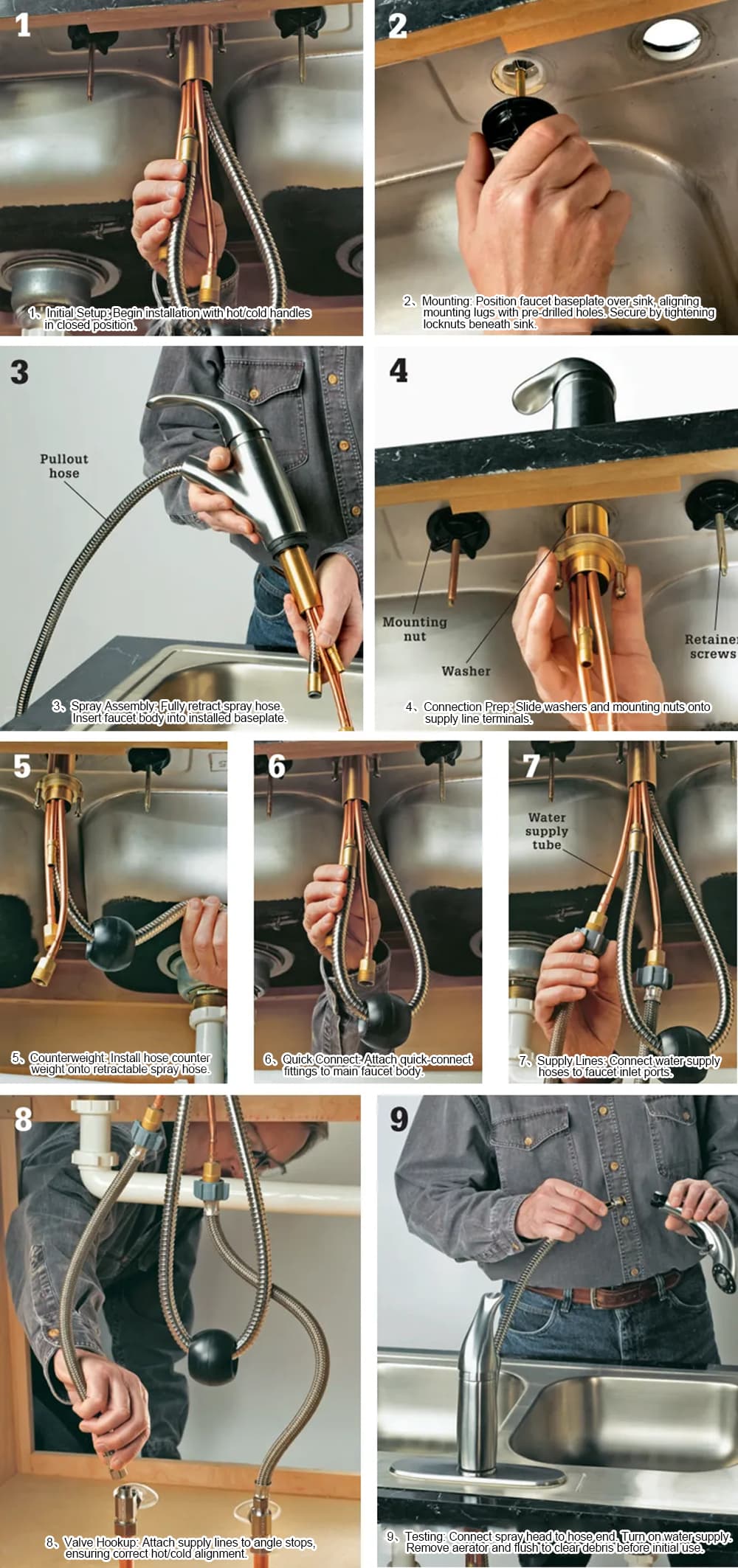 1

1、Initial Setup: Begin installation with hot/cold handles in closed position.

2

2、Mounting: Position faucet baseplate over sink, aligning mounting lugs with pre-drilled holes. Secure by tightening locknuts beneath sink.

3

Pullout hose

3、Spray Assembly: Fully retract spray hose. Insert faucet body into installed baseplate.

4

Mounting nut

Washer

Retainer screws

4、Connection Prep: Slide washers and mounting nuts onto supply line terminals.

5

5、Counterweight: Install hose counter weight onto retractable spray hose.

6

6、Quick Connect: Attach quick-connect fittings to main faucet body.

7

Water supply tube

7、Supply Lines: Connect water supply hoses to faucet inlet ports.

8

8、Valve Hookup: Attach supply lines to angle stops, ensuring correct hot/cold alignment.

9

9、Testing: Connect spray head to hose end. Turn on water supply. Remove aerator and flush to clear debris before initial use.