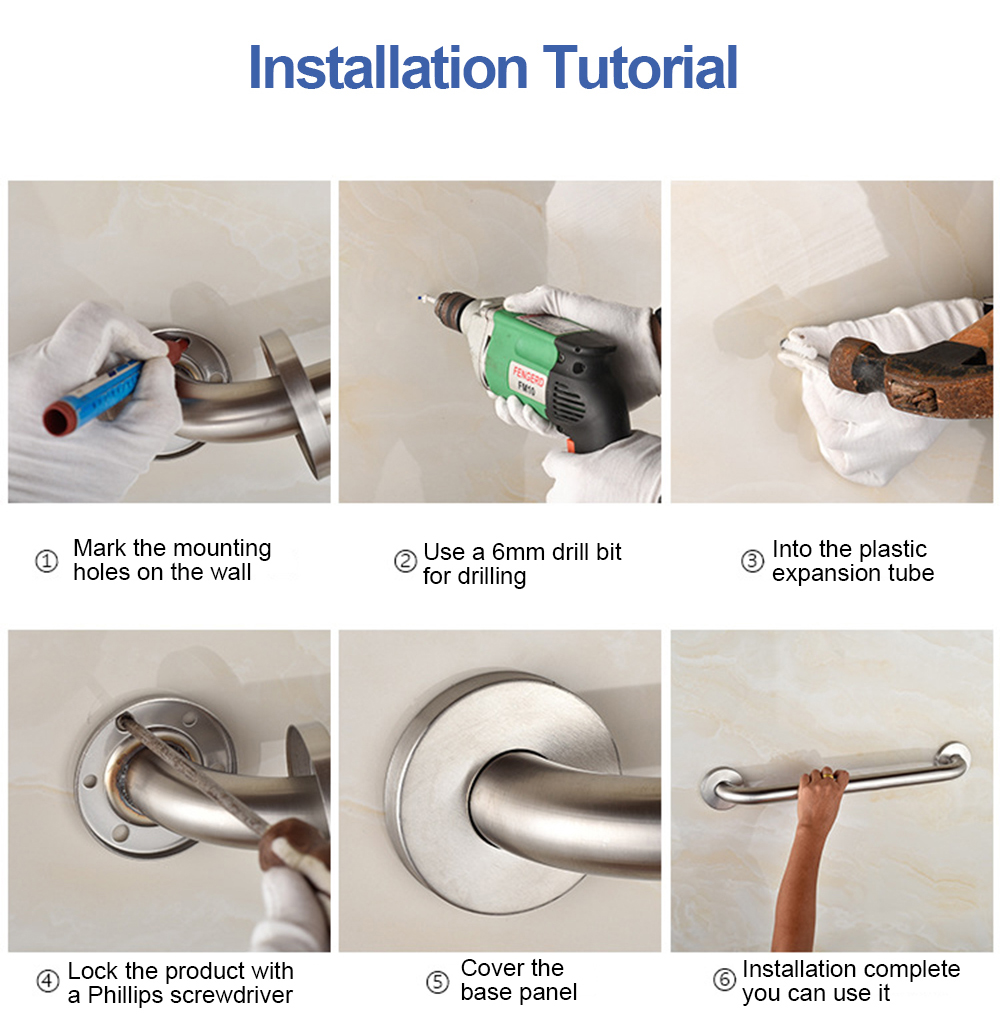 Installation Tutorial

FENGERD
FM10

① Mark the mounting holes on the wall

② Use a 6mm drill bit for drilling

③ Into the plastic expansion tube

④ Lock the product with a Phillips screwdriver

⑤ Cover the base panel

⑥ Installation complete you can use it