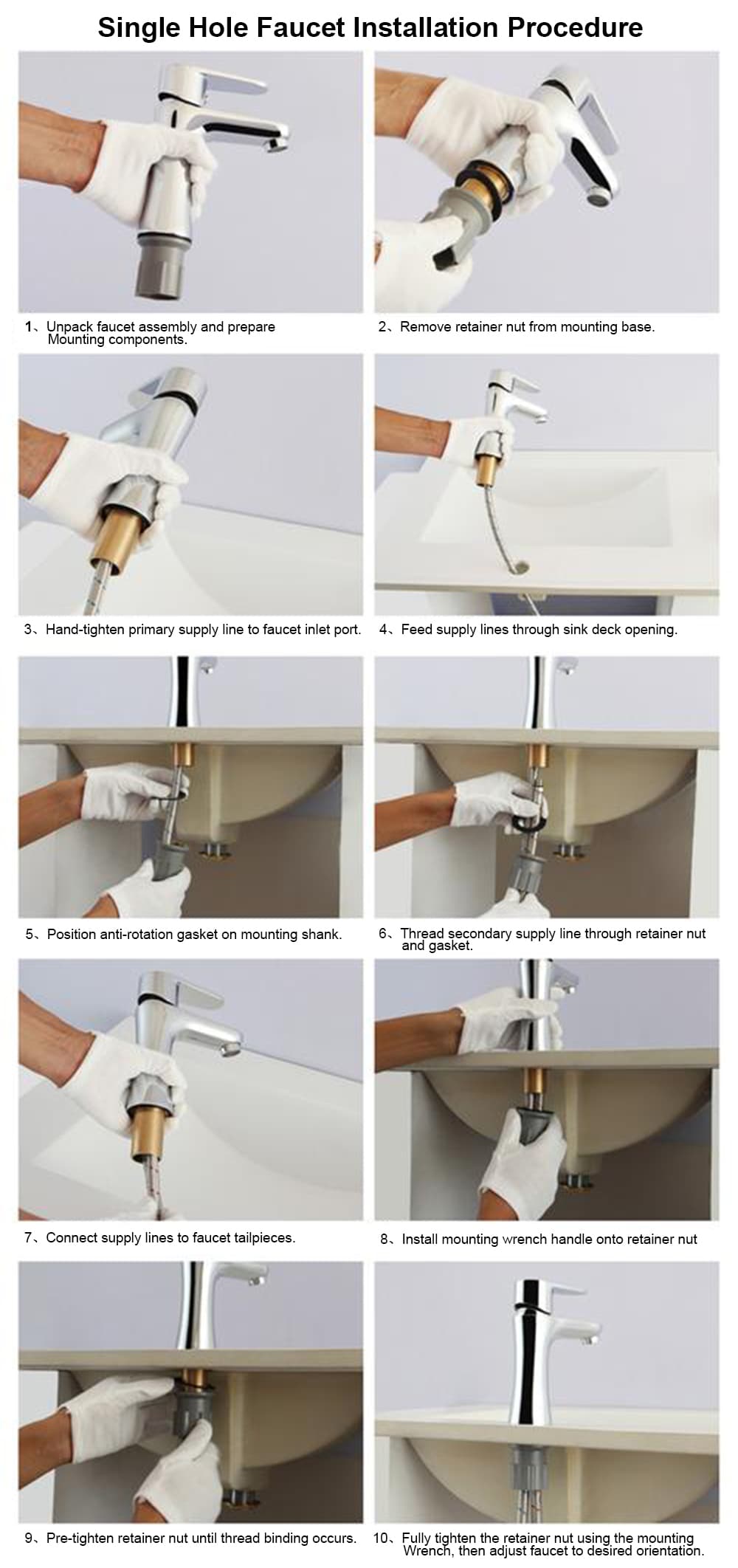 Single Hole Faucet Installation Procedure

1、Unpack faucet assembly and prepare Mounting components.

2、Remove retainer nut from mounting base.

3、Hand-tighten primary supply line to faucet inlet port.

4、Feed supply lines through sink deck opening.

5、Position anti-rotation gasket on mounting shank.

6、Thread secondary supply line through retainer nut and gasket.

7、Connect supply lines to faucet tailpieces.

8、Install mounting wrench handle onto retainer nut

9、Pre-tighten retainer nut until thread binding occurs.

10、Fully tighten the retainer nut using the mounting Wrench, then adjust faucet to desired orientation.