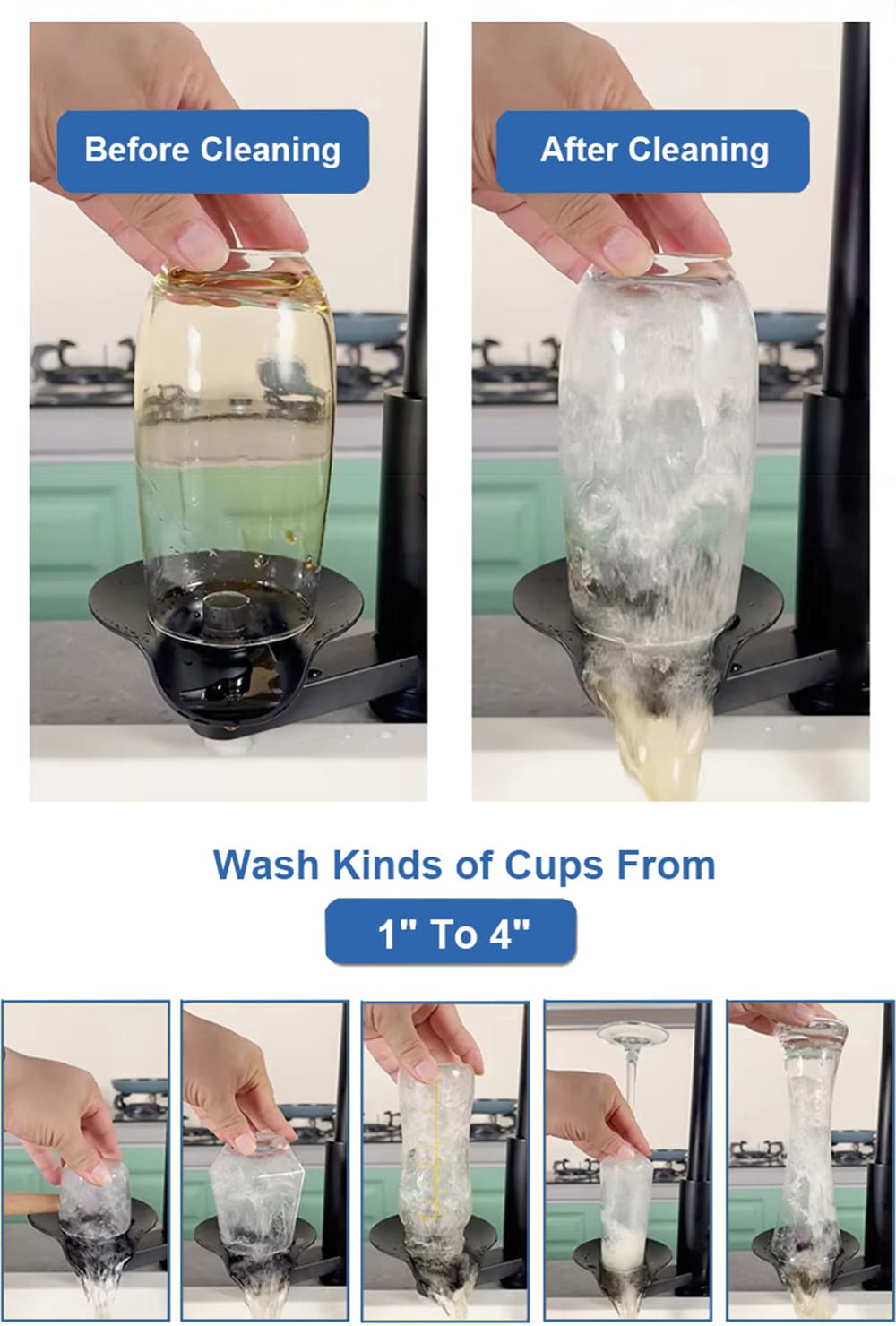 Before Cleaning

After Cleaning

Wash Kinds of Cups From

1" To 4"