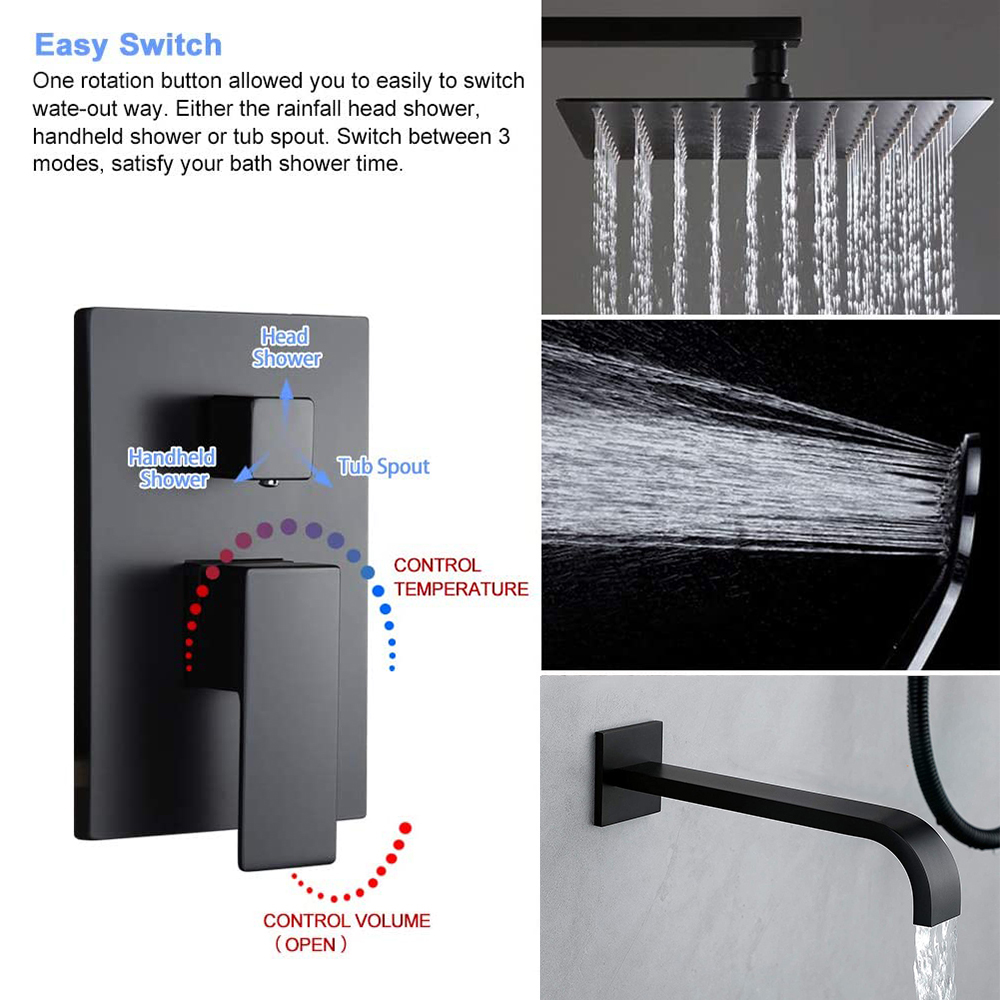 Easy Switch

One rotation button allowed you to easily to switch wate-out way. Either the rainfall head shower, handheld shower or tub spout. Switch between 3 modes, satisfy your bath shower time.

Head Shower

Handheld Shower

Tub Spout

CONTROL TEMPERATURE

CONTROL VOLUME
（OPEN）