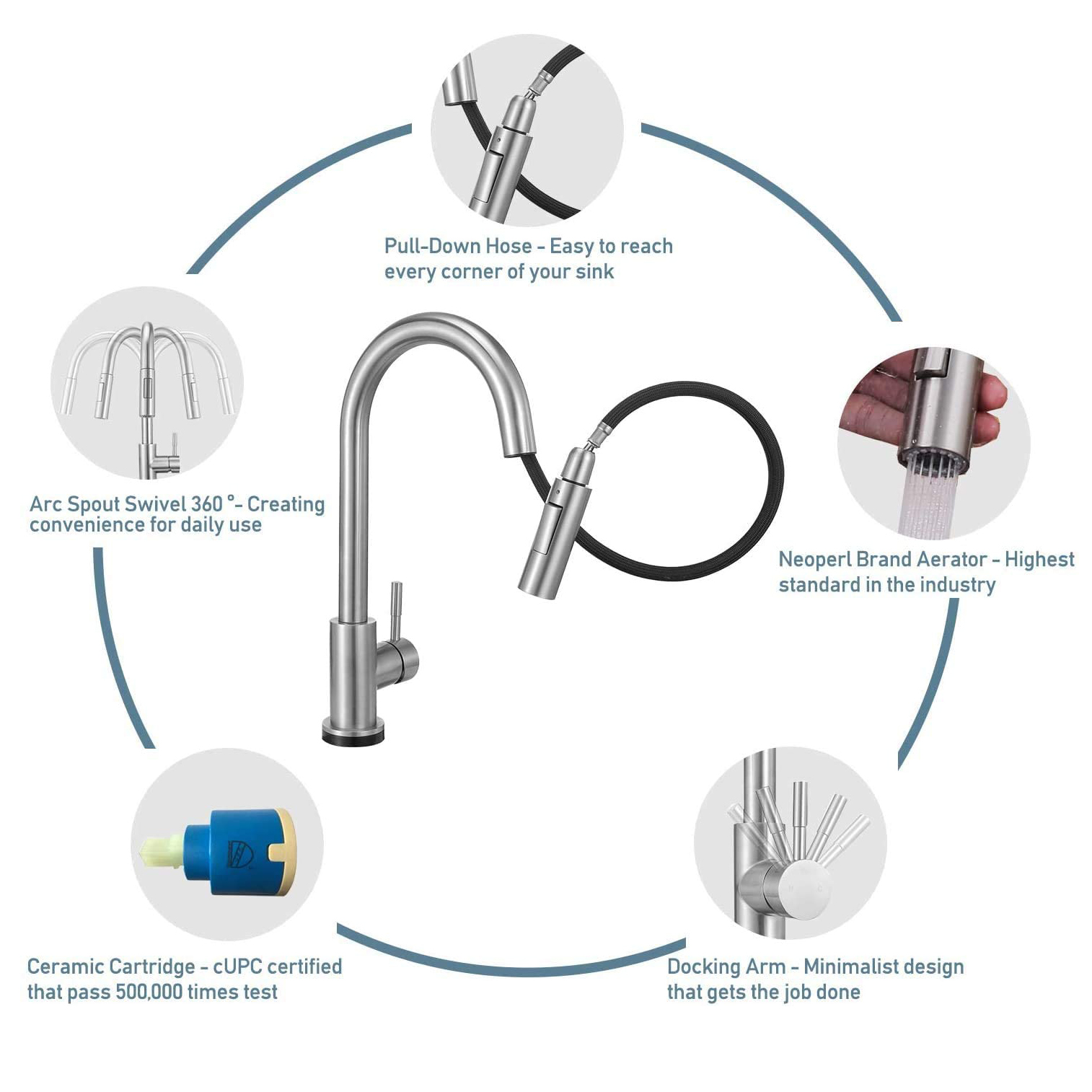 Pull-Down Hose - Easy to reach every corner of your sink

Arc Spout Swivel 360 °- Creating convenience for daily use

Neoperl Brand Aerator - Highest standard in the industry

Ceramic Cartridge - cUPC certified that pass 500,000 times test

Docking Arm - Minimalist design that gets the job done