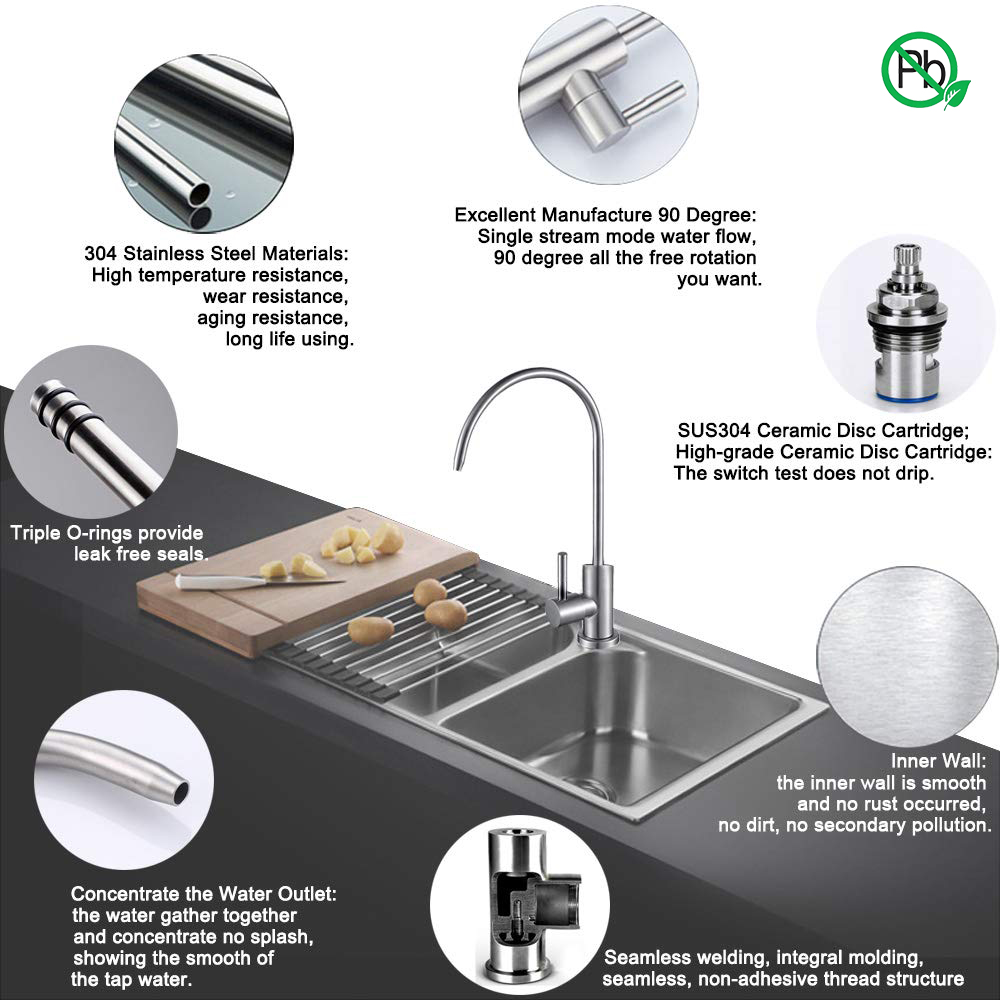 Pb

304 Stainless Steel Materials:
High temperature resistance,
wear resistance,
aging resistance,
long life using.

Excellent Manufacture 90 Degree:
Single stream mode water flow,
90 degree all the free rotation
you want.

SUS304 Ceramic Disc Cartridge;
High-grade Ceramic Disc Cartridge:
The switch test does not drip.

Triple O-rings provide
leak free seals.

Inner Wall:
the inner wall is smooth
and no rust occurred,
no dirt, no secondary pollution.

Concentrate the Water Outlet:
the water gather together
and concentrate no splash,
showing the smooth of
the tap water.

Seamless welding, integral molding,
seamless, non-adhesive thread structure