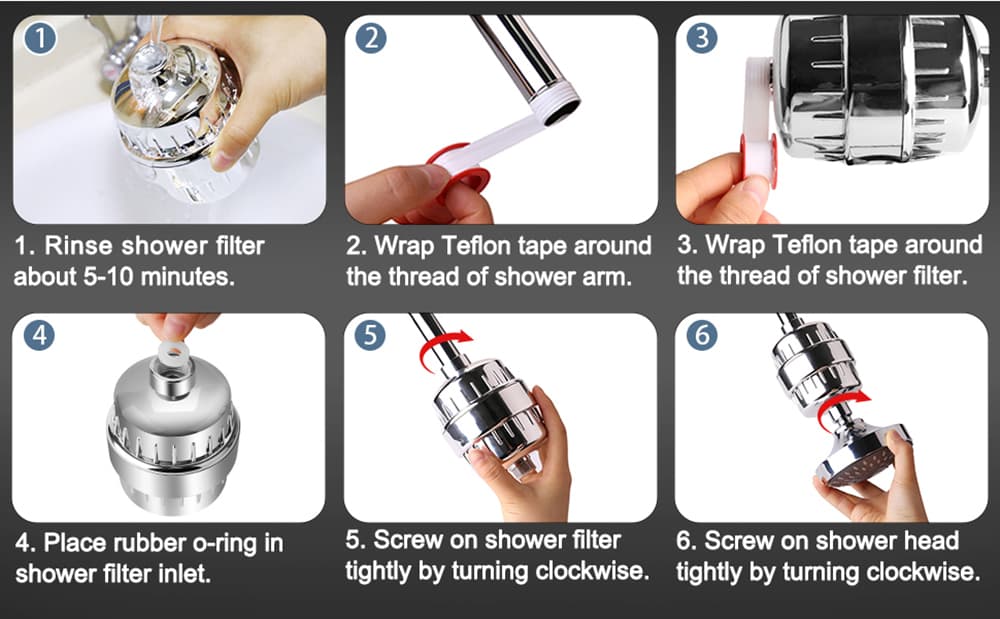 1

1. Rinse shower filter about 5-10 minutes.

2

2. Wrap Teflon tape around the thread of shower arm.

3

3. Wrap Teflon tape around the thread of shower filter.

4

4. Place rubber o-ring in shower filter inlet.

5

5. Screw on shower filter tightly by turning clockwise.

6

6. Screw on shower head tightly by turning clockwise.