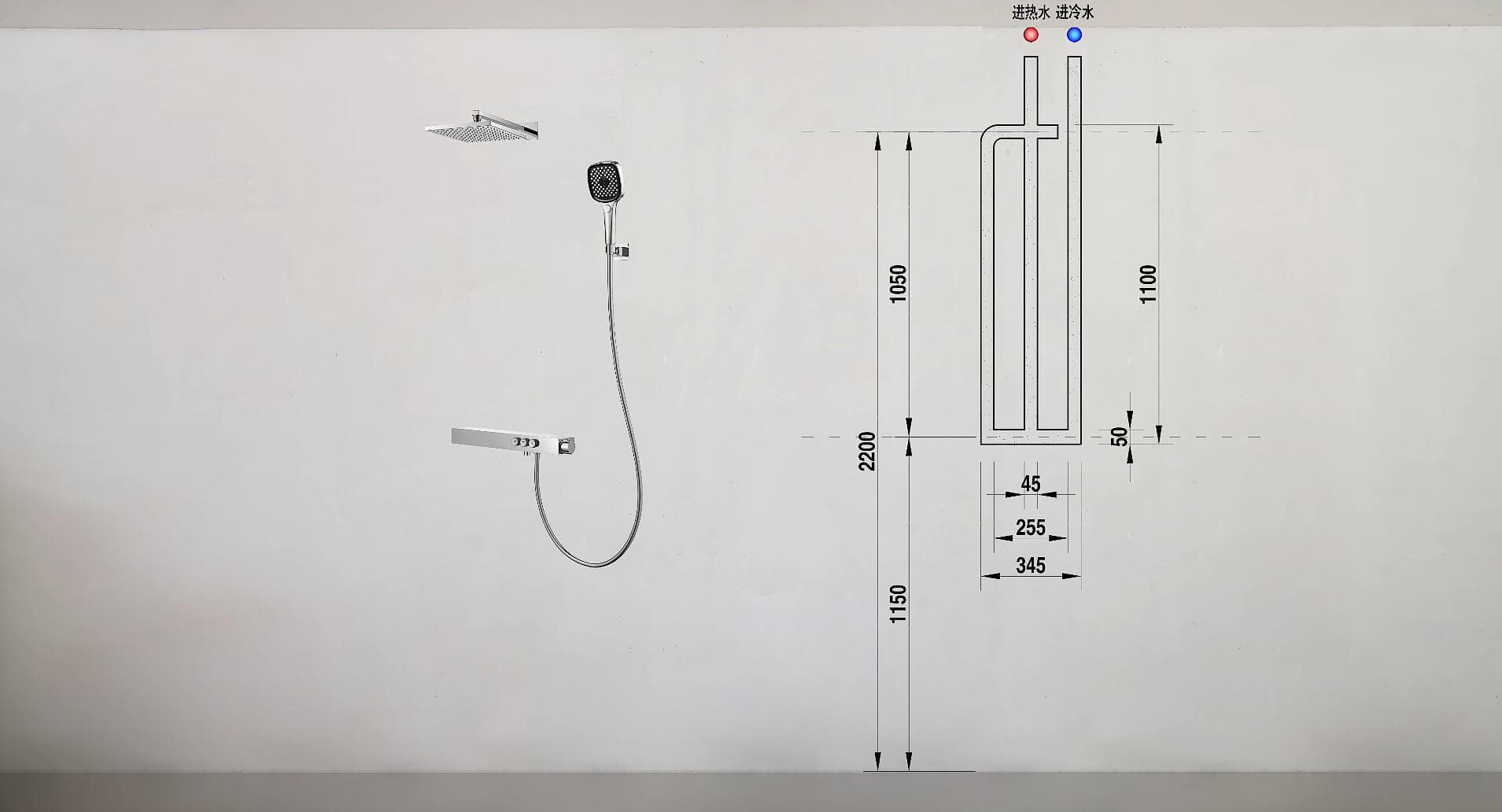 进热水 进冷水

1050

2200

1150

1100

50

45

255

345